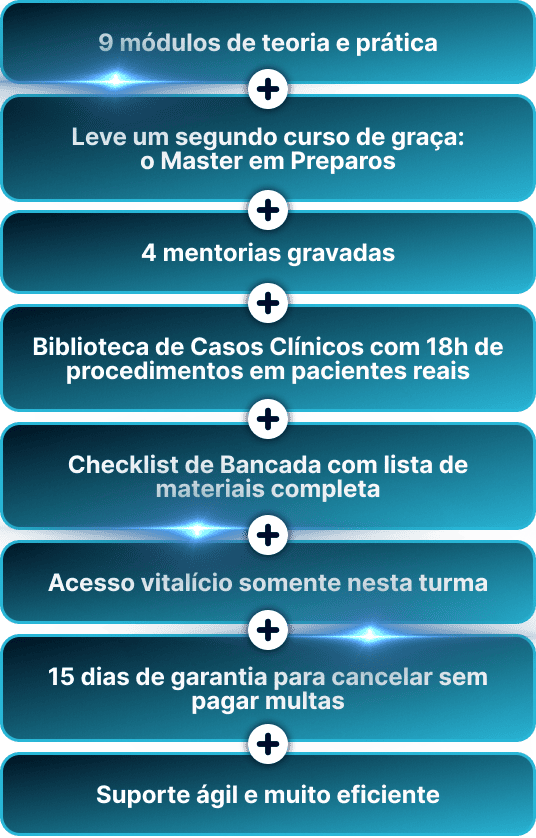 9 módulos de teoria e prática

+

Leve um segundo curso de graça: o Master em Preparos

+

4 mentorias gravadas

+

Biblioteca de Casos Clínicos com 18h de procedimentos em pacientes reais

+

Checklist de Bancada com lista de materiais completa

+

Acesso vitalício somente nesta turma

+

15 dias de garantia para cancelar sem pagar multas

+

Suporte ágil e muito eficiente